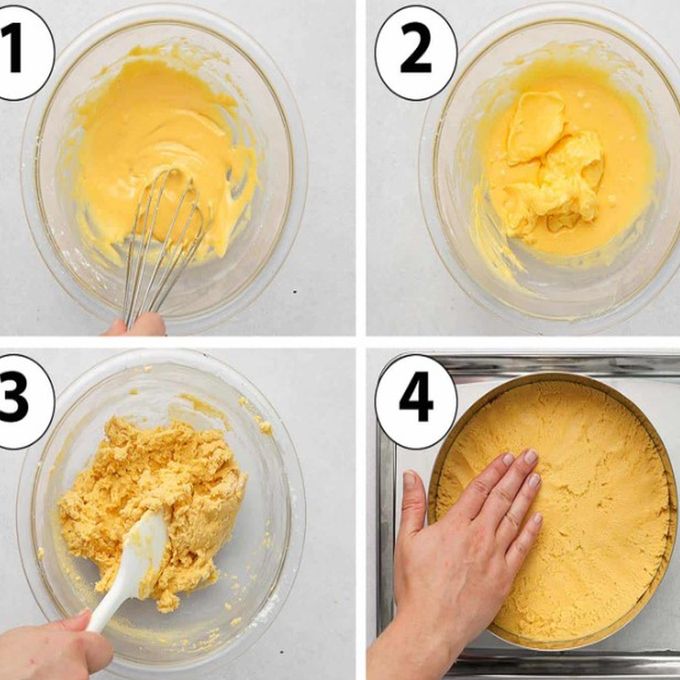 1

2

3

4