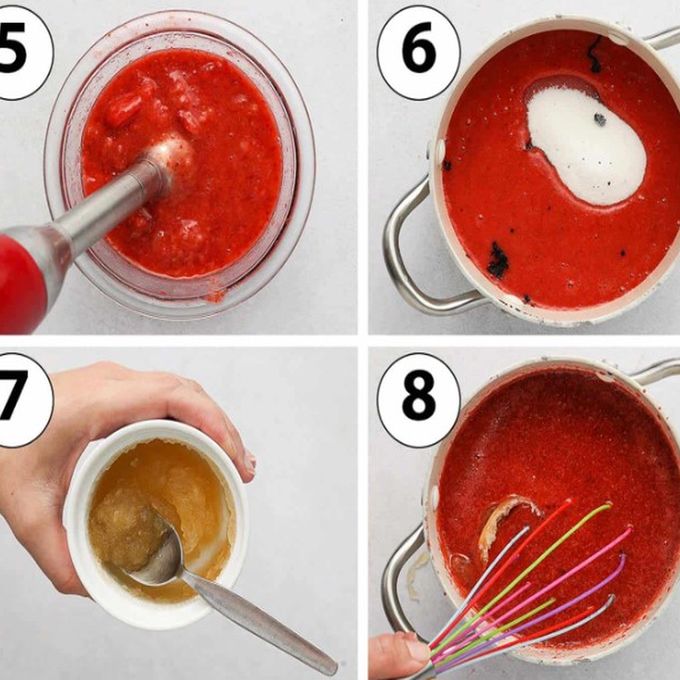 5
6
7
8